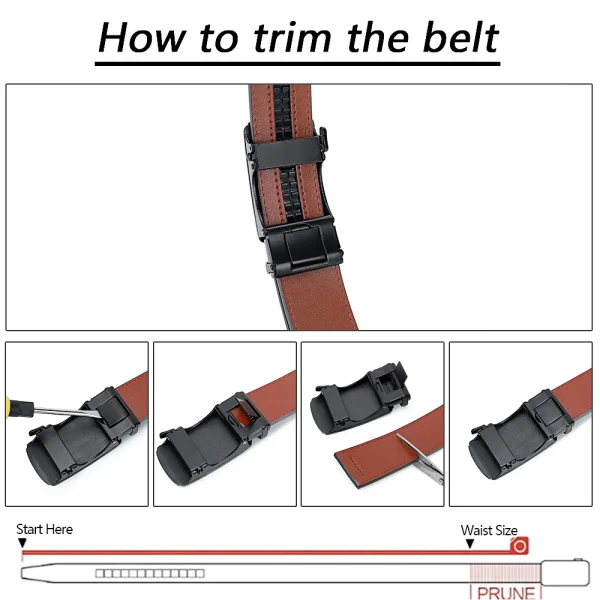 How to trim the belt

Start Here

Waist Size

PRUNE