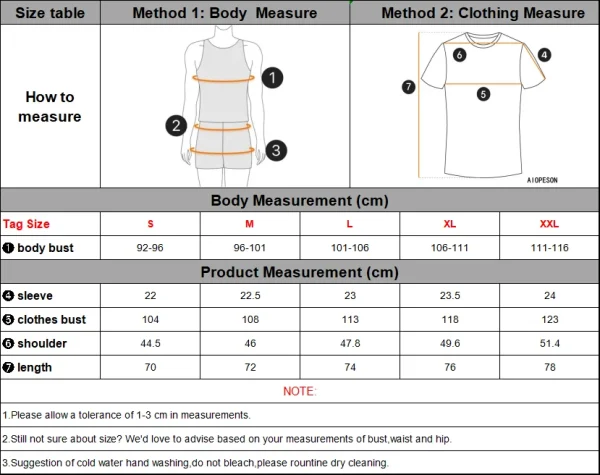 | Size table | Method 1: Body Measure | Method 2: Clothing Measure |
|---|---|---|
| How to measure | 1 2 3 | 6 4 7 5 AIOPESON |

Body Measurement (cm)

| Tag Size | S | M | L | XL | XXL |
|---|---|---|---|---|---|
| ❶ body bust | 92-96 | 96-101 | 101-106 | 106-111 | 111-116 |

Product Measurement (cm)

| | | | | | |
|---|---|---|---|---|---|
| ❹ sleeve | 22 | 22.5 | 23 | 23.5 | 24 |
| ❺ clothes bust | 104 | 108 | 113 | 118 | 123 |
| ❻ shoulder | 44.5 | 46 | 47.8 | 49.6 | 51.4 |
| ❼ length | 70 | 72 | 74 | 76 | 78 |

NOTE:

1.Please allow a tolerance of 1-3 cm in measurements.

2.Still not sure about size? We'd love to advise based on your measurements of bust,waist and hip.

3.Suggestion of cold water hand washing,do not bleach,please rountine dry cleaning.