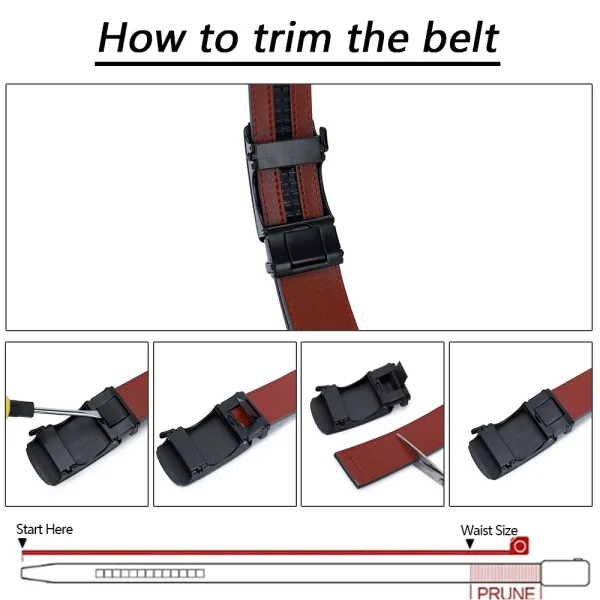 How to trim the belt

Start Here

Waist Size

PRUNE